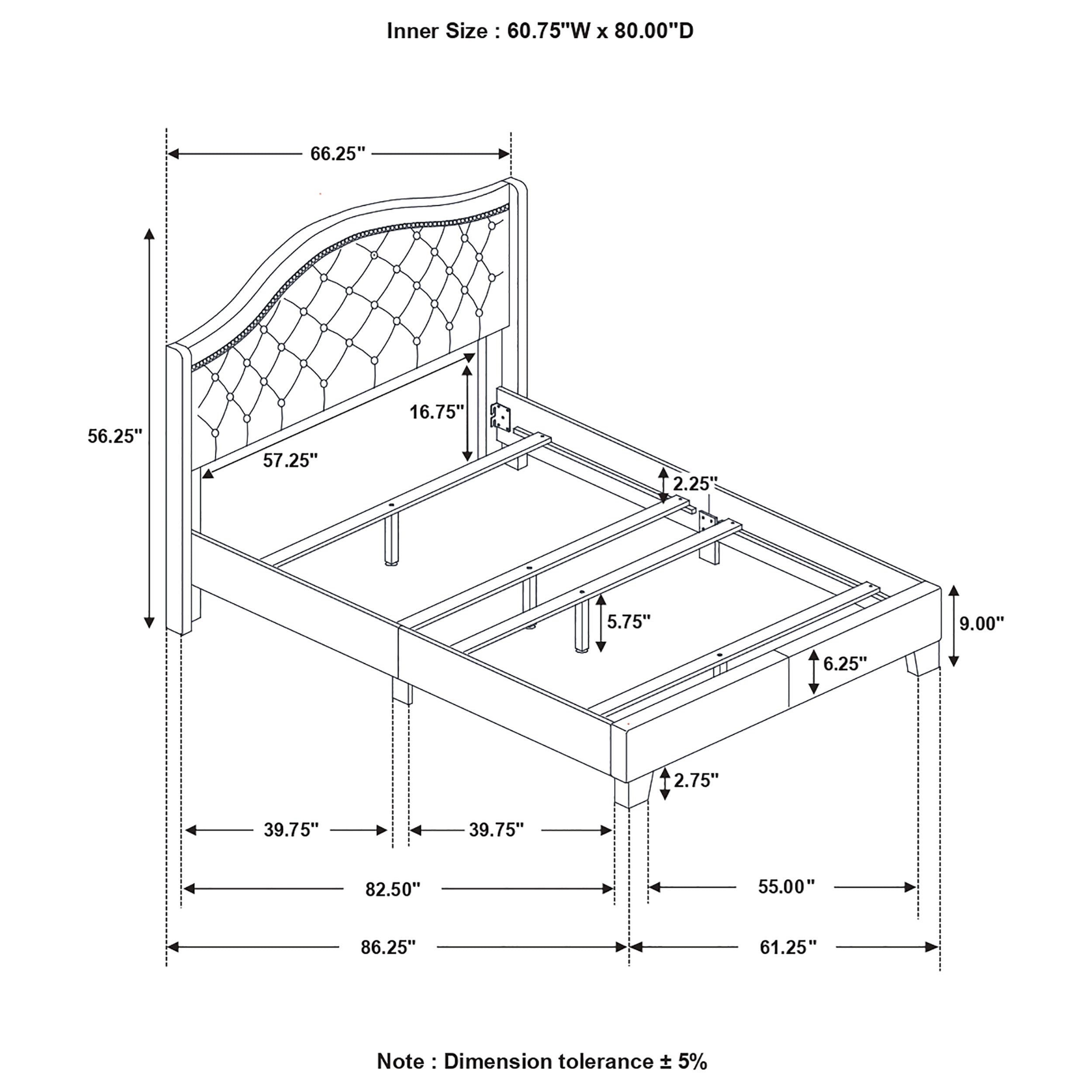 Inner Size : 60.75"W x 80.00"D

66.25"

56.25"

16.75"

57.25"

2.25"

5.75"

9.00"

6.25"

2.75"

39.75"

39.75"

82.50"

55.00"

86.25"

61.25"

Note : Dimension tolerance ± 5%