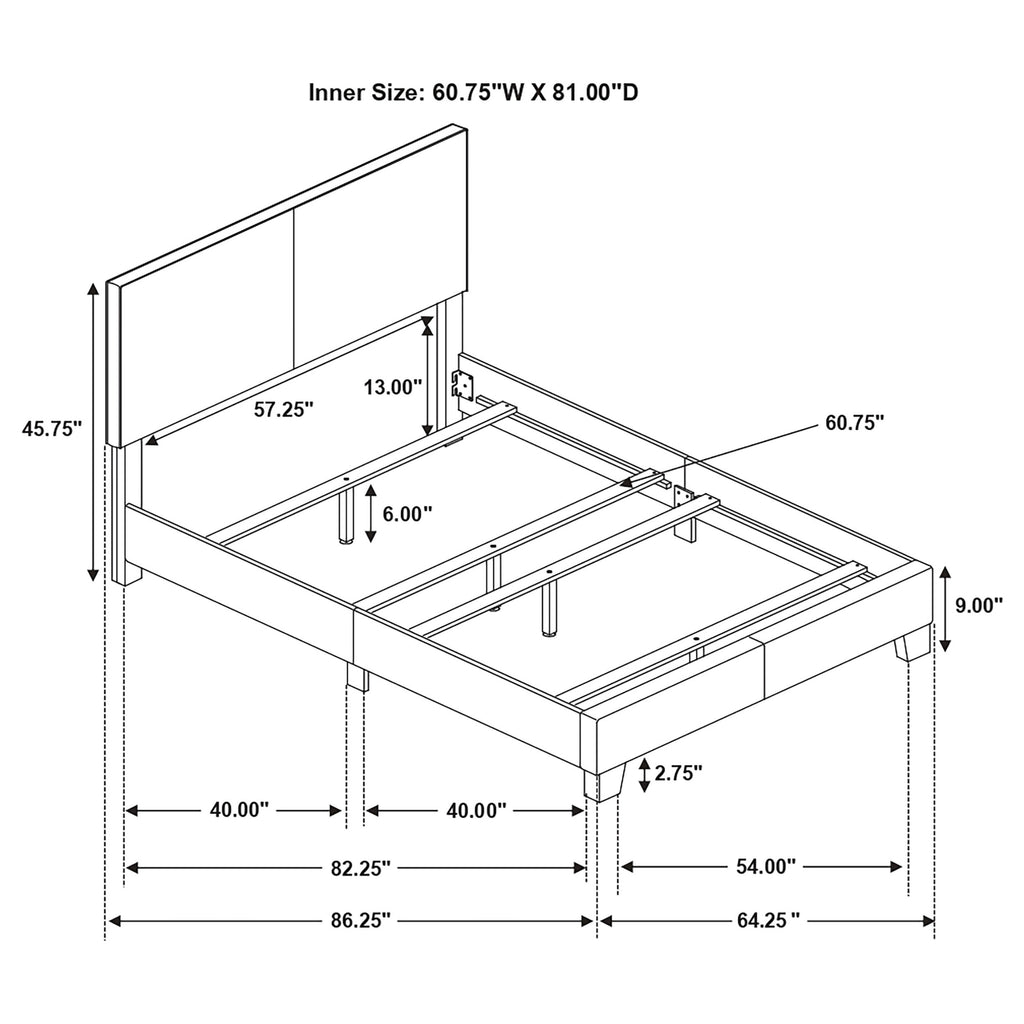 Inner Size: 60.75"W X 81.00"D

45.75"

57.25"

13.00"

60.75"

6.00"

9.00"

2.75"

40.00"

40.00"

82.25"

54.00"

86.25"

64.25 "