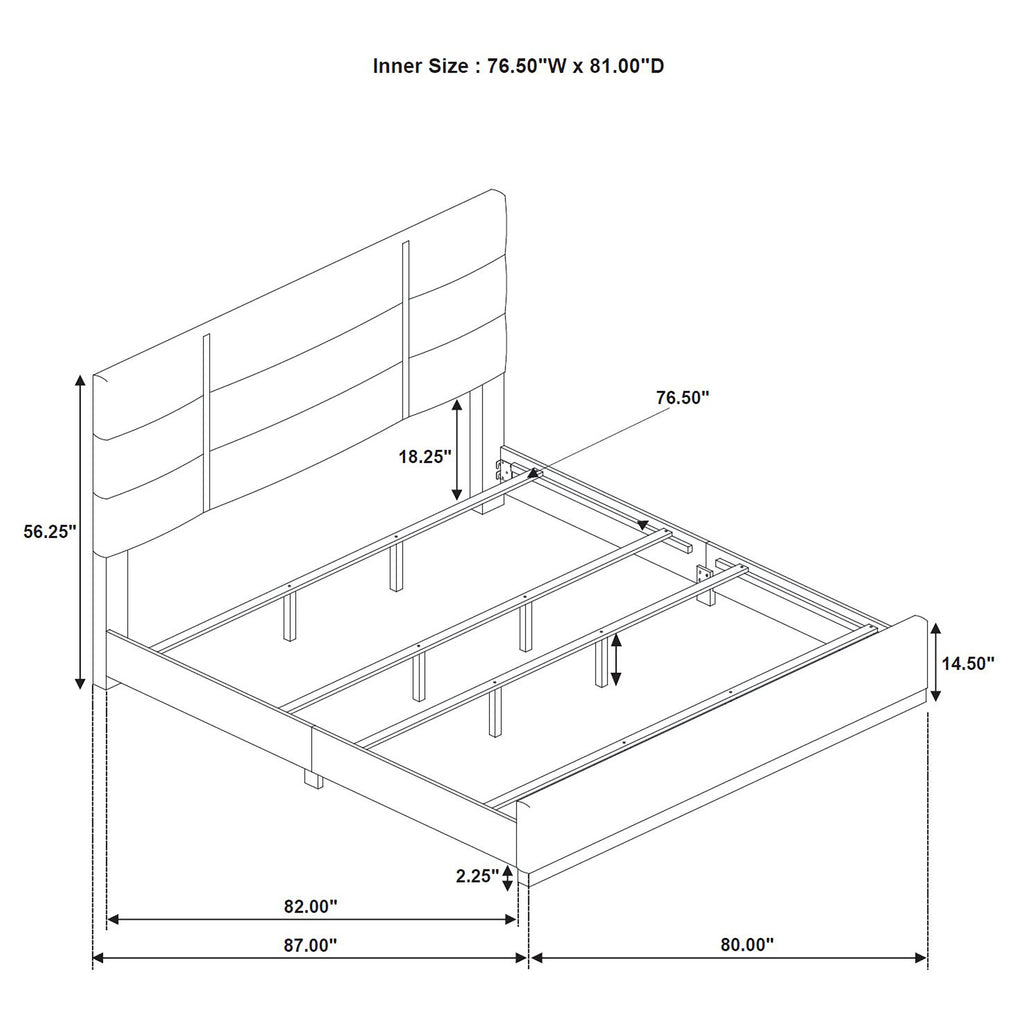 Inner Size : 76.50"W x 81.00"D

76.50"

18.25"

56.25"

14.50"

2.25"

82.00"

87.00"

80.00"