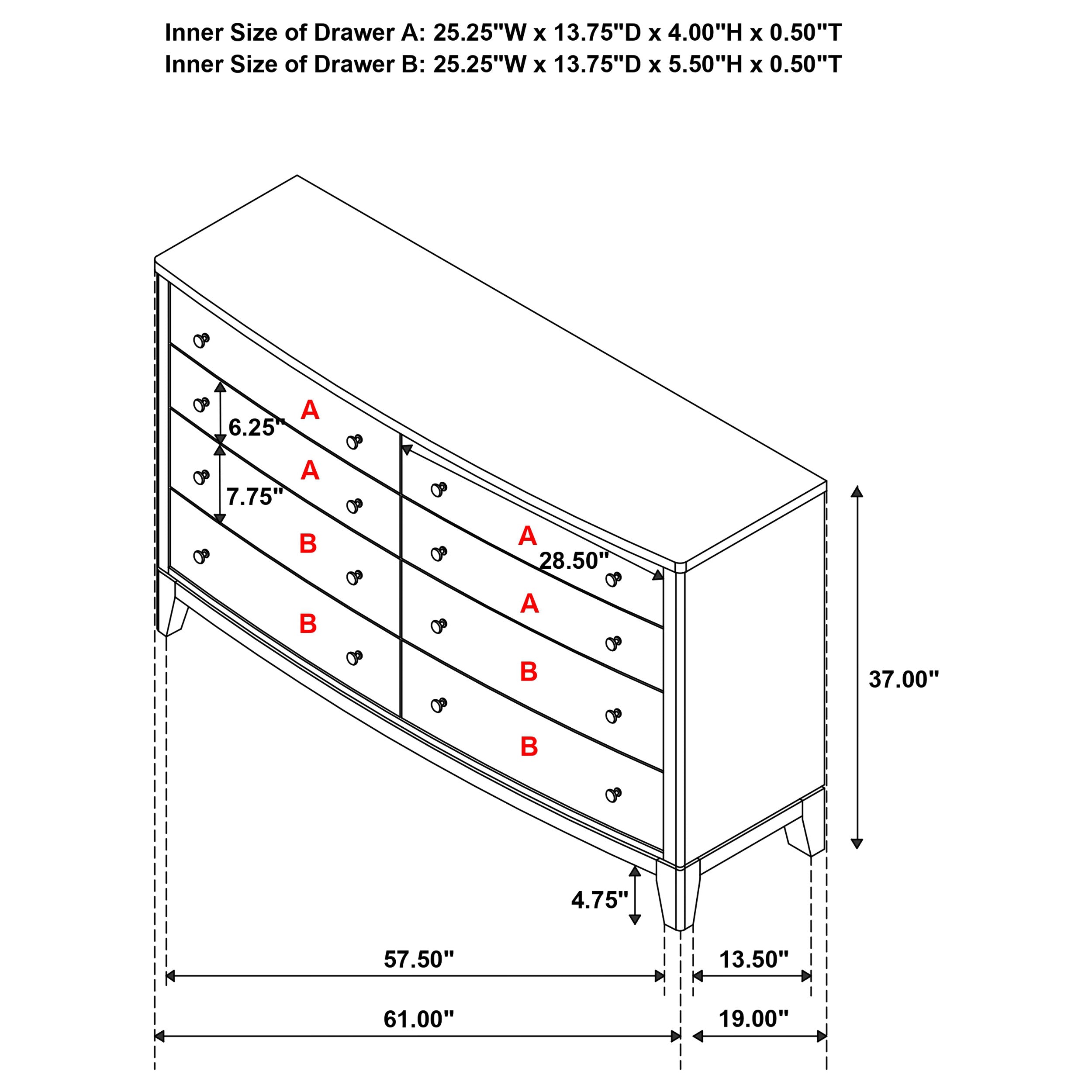 Inner Size of Drawer A: 25.25"W x 13.75"D x 4.00"H x 0.50"T
Inner Size of Drawer B: 25.25"W x 13.75"D x 5.50"H x 0.50"T

A
6.25"
A
7.75"
B
B
A
28.50"
A
B
B
37.00"
4.75"
57.50"
13.50"
61.00"
19.00"